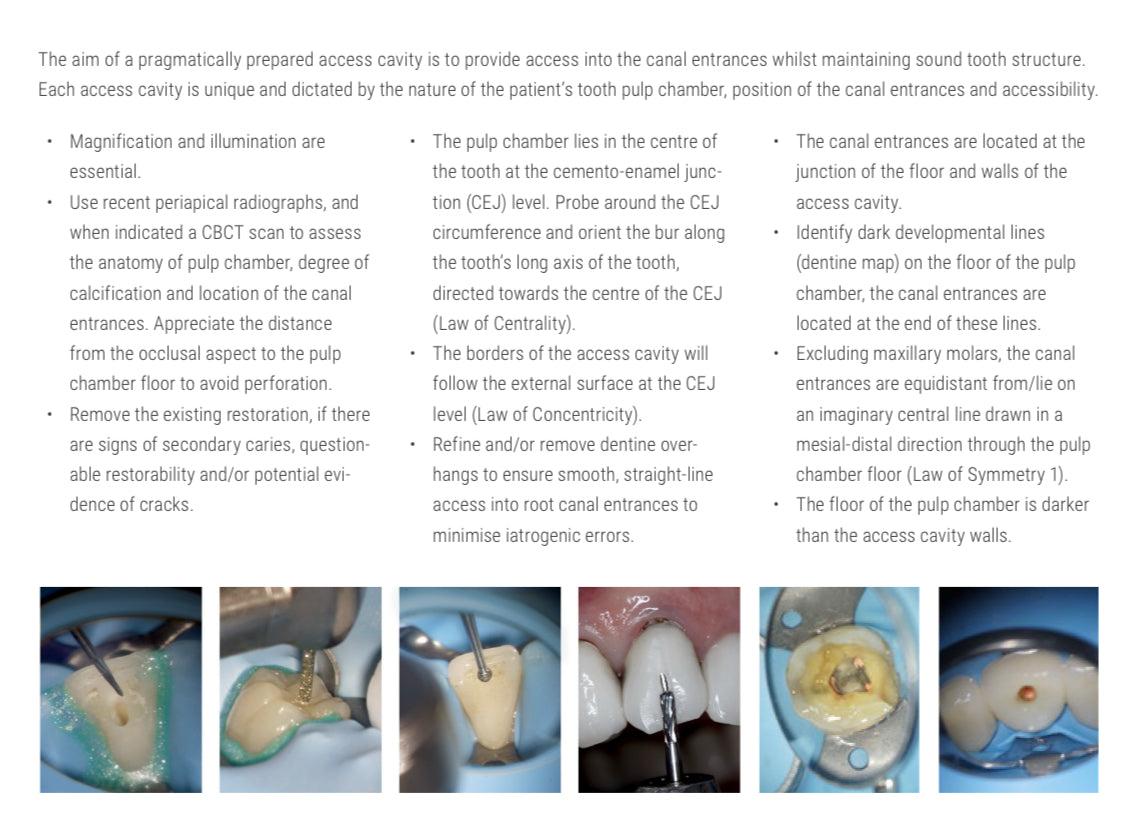 The aim of a pragmatically prepared access cavity is to provide access into the canal entrances whilst maintaining sound tooth structure. Each access cavity is unique and dictated by the nature of the patient's tooth pulp chamber, position of the canal entrances and accessibility.

• Magnification and illumination are essential.
• Use recent periapical radiographs, and when indicated a CBCT scan to assess the anatomy of pulp chamber, degree of calcification and location of the canal entrances. Appreciate the distance from the occlusal aspect to the pulp chamber floor to avoid perforation.
• Remove the existing restoration, if there are signs of secondary caries, questionable restorability and/or potential evidence of cracks.

• The pulp chamber lies in the centre of the tooth at the cemento-enamel junction (CEJ) level. Probe around the CEJ circumference and orient the bur along the tooth's long axis of the tooth, directed towards the centre of the CEJ (Law of Centrality).
• The borders of the access cavity will follow the external surface at the CEJ level (Law of Concentricity).
• Refine and/or remove dentine overhangs to ensure smooth, straight-line access into root canal entrances to minimise iatrogenic errors.

• The canal entrances are located at the junction of the floor and walls of the access cavity.
• Identify dark developmental lines (dentine map) on the floor of the pulp chamber, the canal entrances are located at the end of these lines.
• Excluding maxillary molars, the canal entrances are equidistant from/lie on an imaginary central line drawn in a mesial-distal direction through the pulp chamber floor (Law of Symmetry 1).
• The floor of the pulp chamber is darker than the access cavity walls.