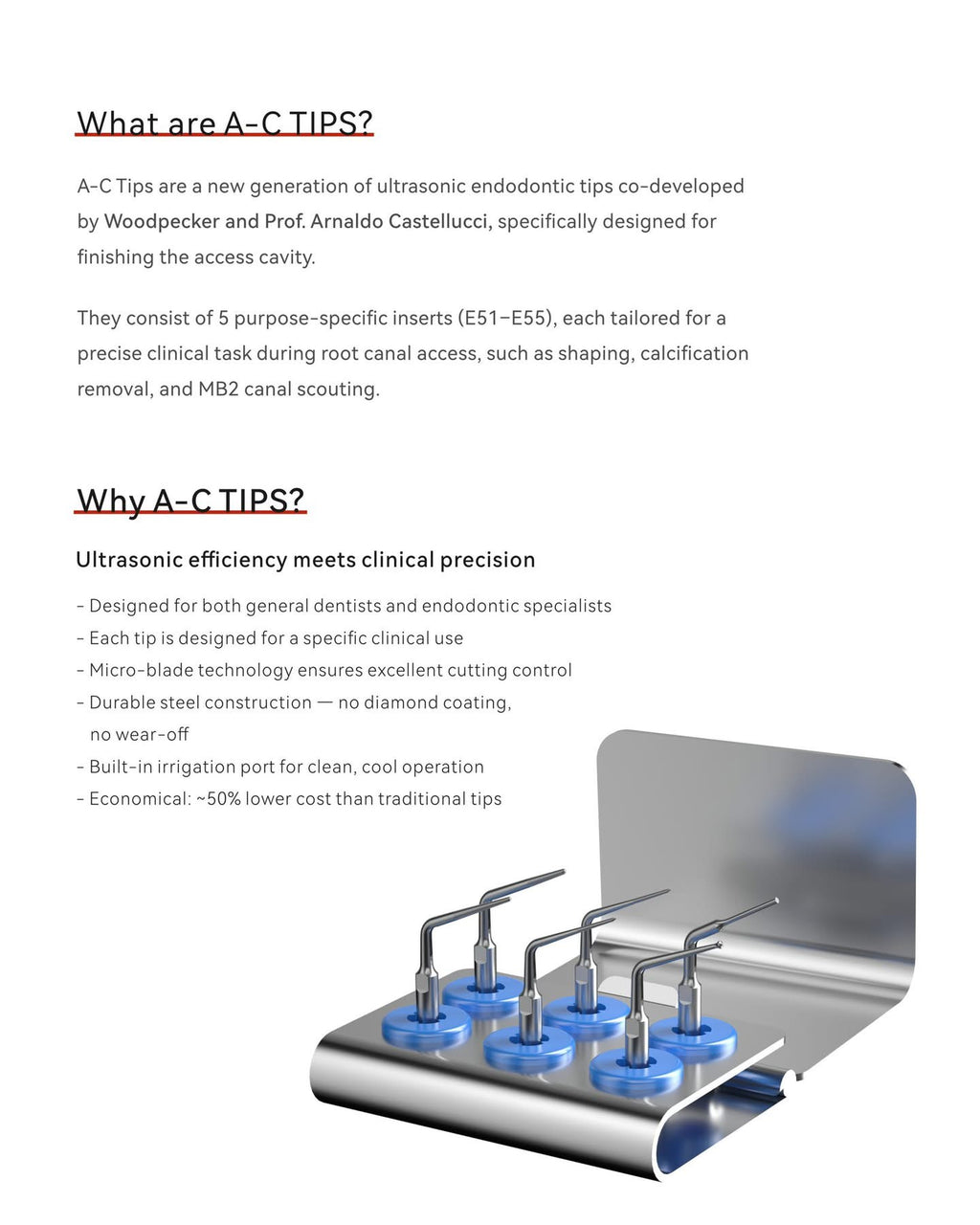 What are A-C TIPS?

A-C Tips are a new generation of ultrasonic endodontic tips co-developed by Woodpecker and Prof. Arnaldo Castellucci, specifically designed for finishing the access cavity.

They consist of 5 purpose-specific inserts (E51–E55), each tailored for a precise clinical task during root canal access, such as shaping, calcification removal, and MB2 canal scouting.

Why A-C TIPS?

Ultrasonic efficiency meets clinical precision

- Designed for both general dentists and endodontic specialists
- Each tip is designed for a specific clinical use
- Micro-blade technology ensures excellent cutting control
- Durable steel construction — no diamond coating, no wear-off
- Built-in irrigation port for clean, cool operation
- Economical: ~50% lower cost than traditional tips