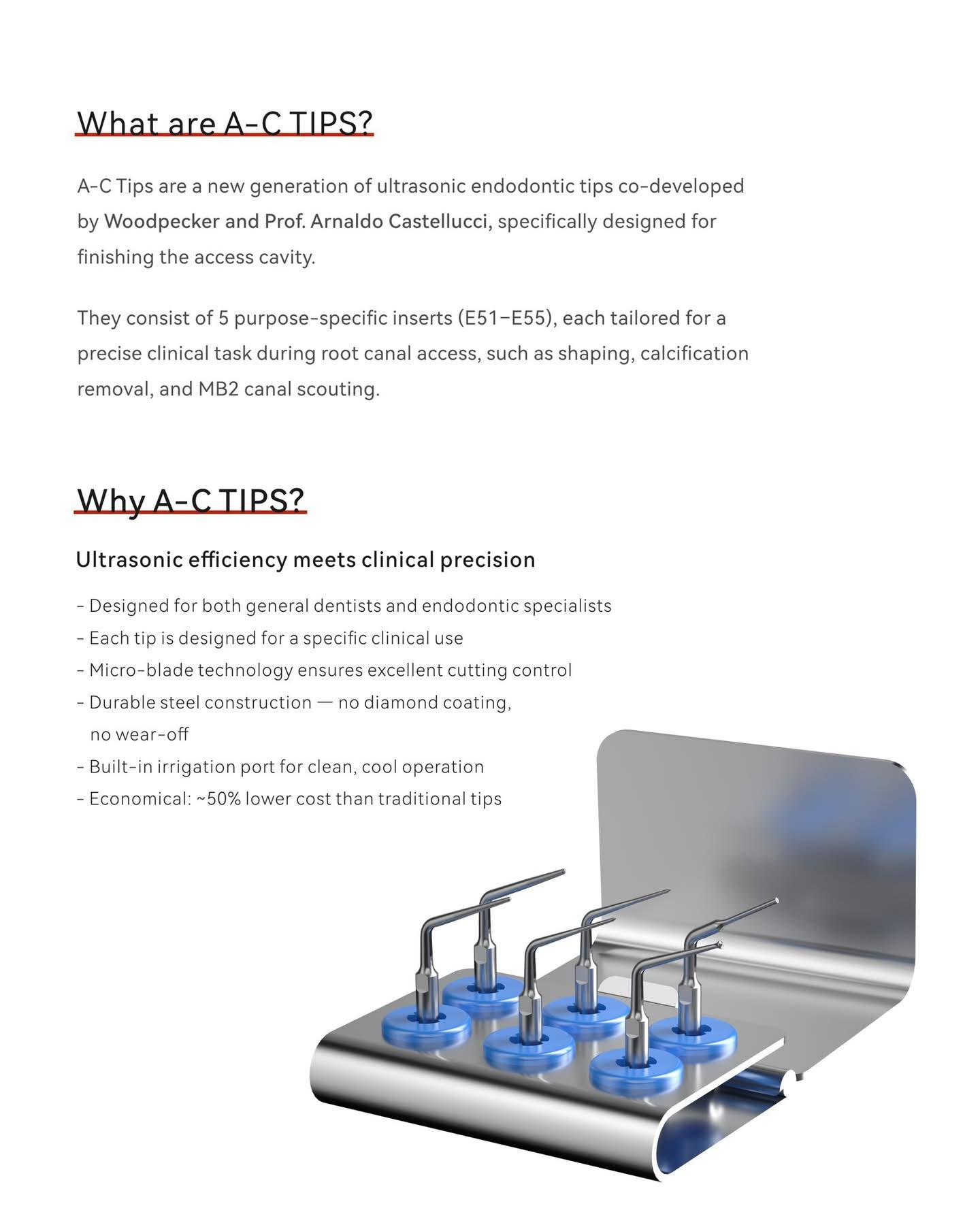 What are A-C TIPS?

A-C Tips are a new generation of ultrasonic endodontic tips co-developed by Woodpecker and Prof. Arnaldo Castellucci, specifically designed for finishing the access cavity.

They consist of 5 purpose-specific inserts (E51–E55), each tailored for a precise clinical task during root canal access, such as shaping, calcification removal, and MB2 canal scouting.

Why A-C TIPS?

Ultrasonic efficiency meets clinical precision

- Designed for both general dentists and endodontic specialists
- Each tip is designed for a specific clinical use
- Micro-blade technology ensures excellent cutting control
- Durable steel construction — no diamond coating, no wear-off
- Built-in irrigation port for clean, cool operation
- Economical: ~50% lower cost than traditional tips