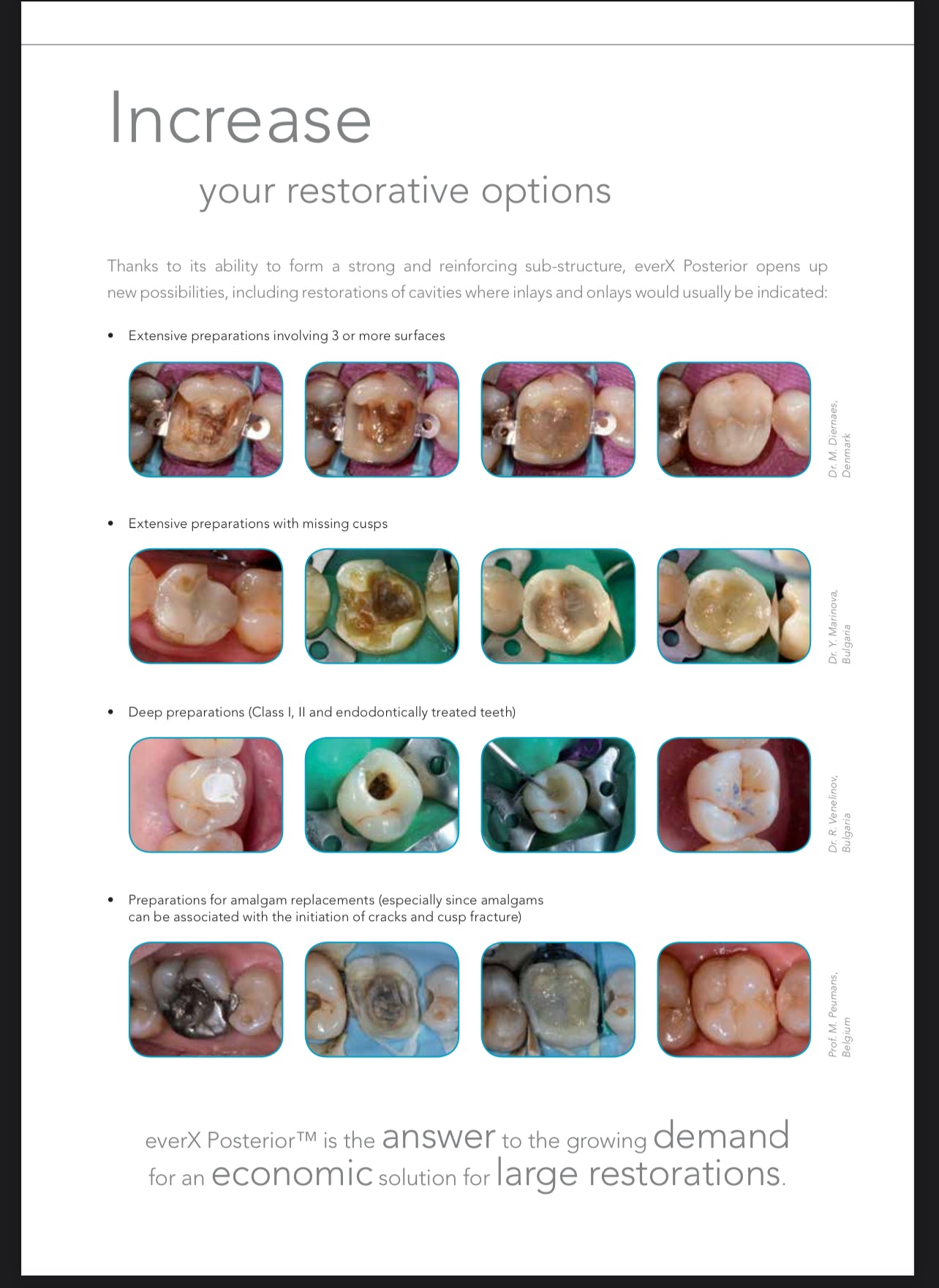 Increase

your restorative options

Thanks to its ability to form a strong and reinforcing sub-structure, everX Posterior opens up new possibilities, including restorations of cavities where inlays and onlays would usually be indicated:

• Extensive preparations involving 3 or more surfaces

Dr. M. Diernaes, Denmark

• Extensive preparations with missing cusps

Dr. Y. Marinova, Bulgaria

• Deep preparations (Class I, II and endodontically treated teeth)

Dr. R. Venelinov, Bulgaria

• Preparations for amalgam replacements (especially since amalgams can be associated with the initiation of cracks and cusp fracture)

Prof. M. Peumans, Belgium

everX Posterior™ is the answer to the growing demand for an economic solution for large restorations.